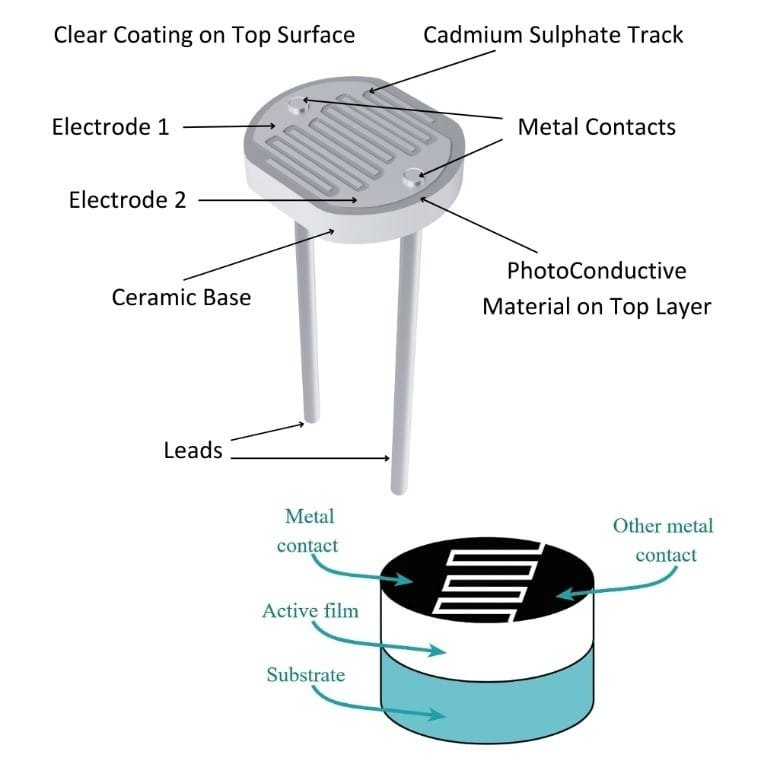 Clear Coating on Top Surface

Cadmium Sulphate Track

Electrode 1

Metal Contacts

Electrode 2

Ceramic Base

PhotoConductive Material on Top Layer

Leads

Metal contact

Other metal contact

Active film

Substrate